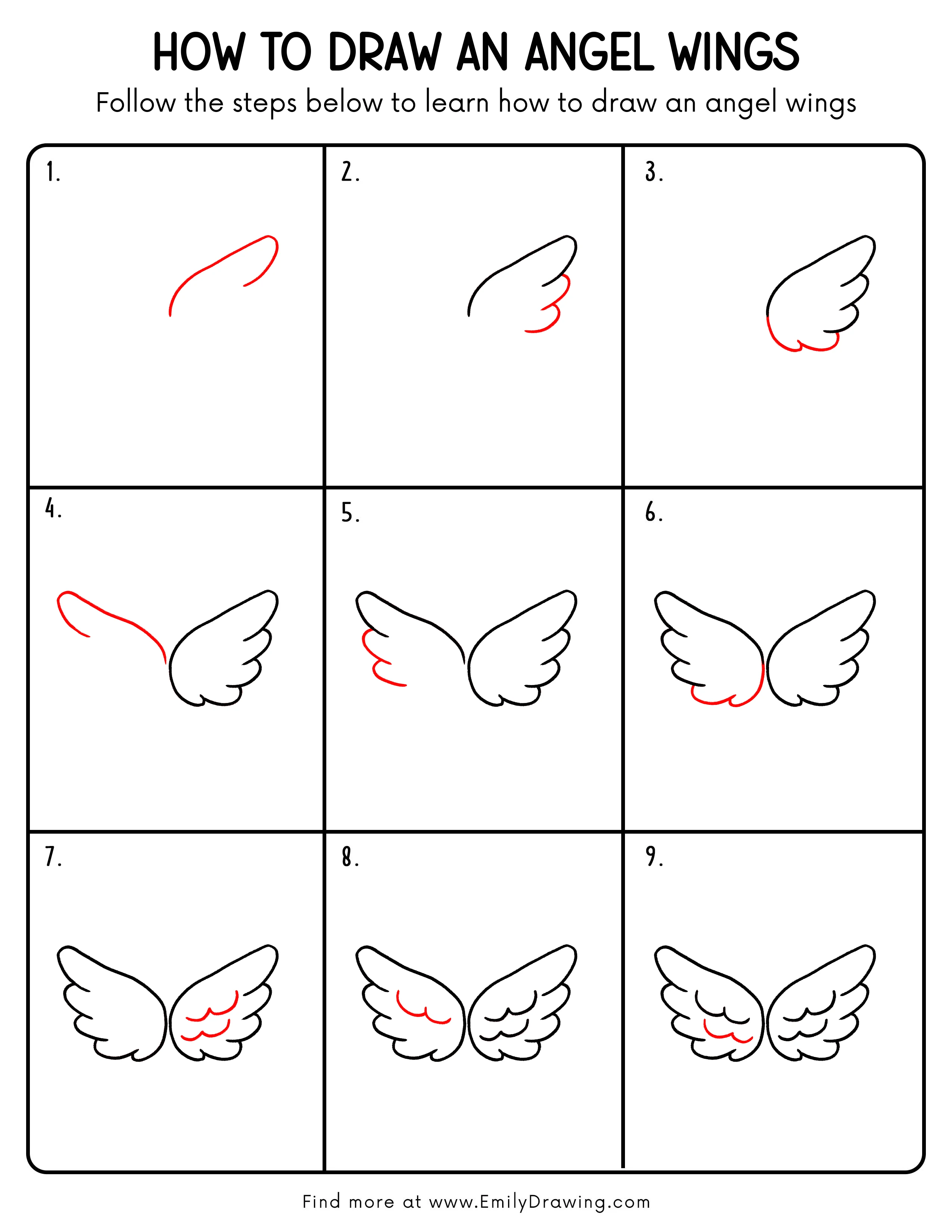 HOW TO DRAW AN ANGEL WINGS

Follow the steps below to learn how to draw an angel wings

1.

2.

3.

4.

5.

6.

7.

8.

9.

Find more at www.EmilyDrawing.com